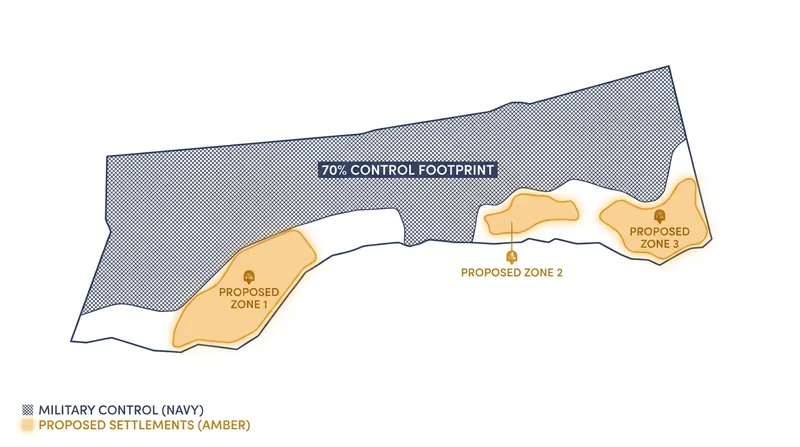 70% CONTROL FOOTPRINT

PROPOSED ZONE 1

PROPOSED ZONE 2

PROPOSED ZONE 3

MILITARY CONTROL (NAVY)
PROPOSED SETTLEMENTS (AMBER)