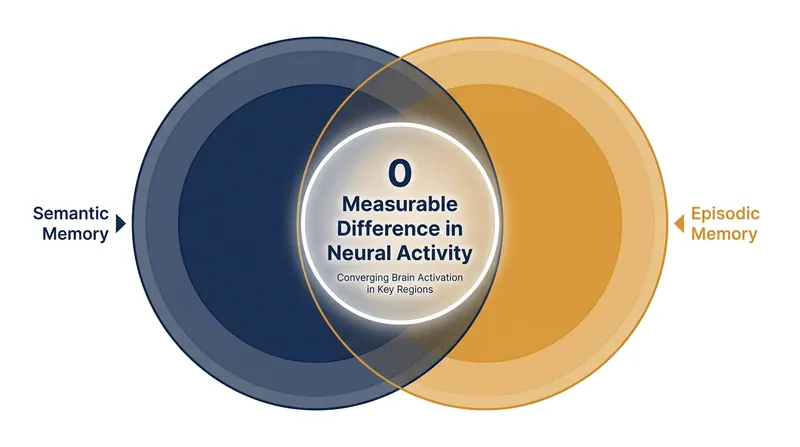 Semantic Memory

0
Measurable Difference in Neural Activity
Converging Brain Activation in Key Regions

Episodic Memory