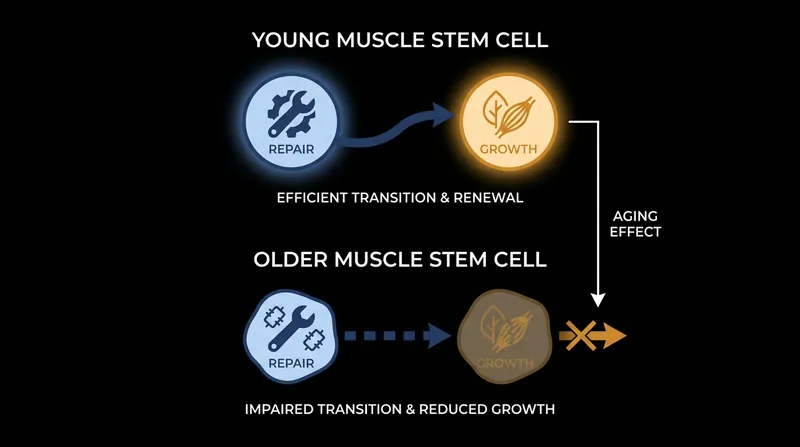 YOUNG MUSCLE STEM CELL

REPAIR

GROWTH

EFFICIENT TRANSITION & RENEWAL

AGING EFFECT

OLDER MUSCLE STEM CELL

REPAIR

GROWTH

IMPAIRED TRANSITION & REDUCED GROWTH