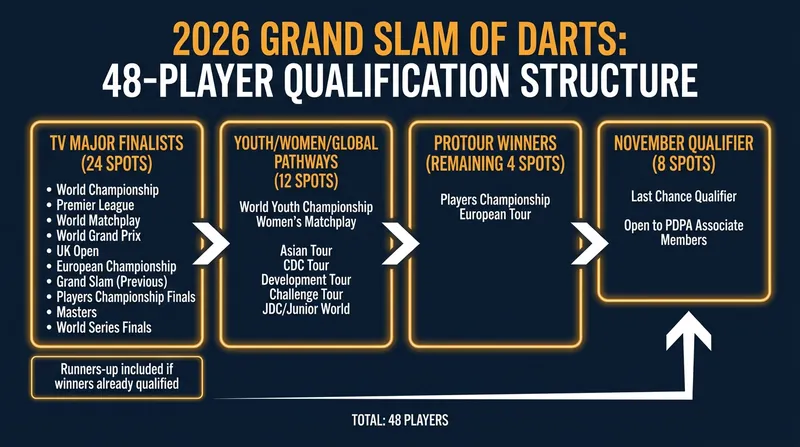 2026 GRAND SLAM OF DARTS:
48-PLAYER QUALIFICATION STRUCTURE

TV MAJOR FINALISTS
(24 SPOTS)

• World Championship
• Premier League
• World Matchplay
• World Grand Prix
• UK Open
• European Championship
• Grand Slam (Previous)
• Players Championship Finals
• Masters
• World Series Finals

Runners-up included if winners already qualified

YOUTH/WOMEN/GLOBAL PATHWAYS
(12 SPOTS)

World Youth Championship
Women's Matchplay

Asian Tour
CDC Tour
Development Tour
Challenge Tour
JDC/Junior World

PROTOUR WINNERS
(REMAINING 4 SPOTS)

Players Championship
European Tour

NOVEMBER QUALIFIER
(8 SPOTS)

Last Chance Qualifier

Open to PDPA Associate Members

TOTAL: 48 PLAYERS