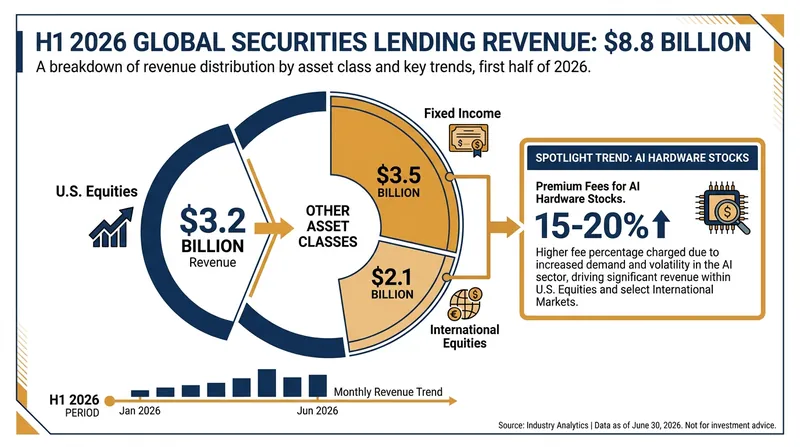 H1 2026 GLOBAL SECURITIES LENDING REVENUE: $8.8 BILLION

A breakdown of revenue distribution by asset class and key trends, first half of 2026.

U.S. Equities

$3.2 BILLION Revenue

OTHER ASSET CLASSES

Fixed Income

$3.5 BILLION

$2.1 BILLION

International Equities

SPOTLIGHT TREND: AI HARDWARE STOCKS

Premium Fees for AI Hardware Stocks.

15-20%

Higher fee percentage charged due to increased demand and volatility in the AI sector, driving significant revenue within U.S. Equities and select International Markets.

H1 2026 PERIOD

Jan 2026

Jun 2026

Monthly Revenue Trend

Source: Industry Analytics | Data as of June 30, 2026. Not for investment advice.