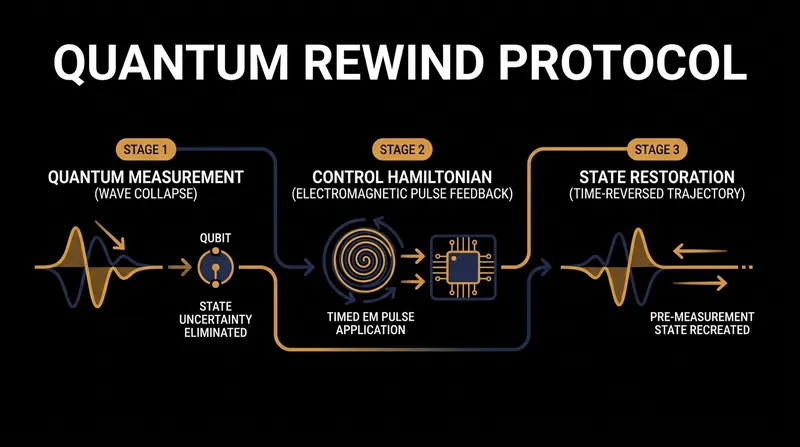 QUANTUM REWIND PROTOCOL

STAGE 1

QUANTUM MEASUREMENT
(WAVE COLLAPSE)

QUBIT

STATE UNCERTAINTY ELIMINATED

STAGE 2

CONTROL HAMILTONIAN
(ELECTROMAGNETIC PULSE FEEDBACK)

TIMED EM PULSE APPLICATION

STAGE 3

STATE RESTORATION
(TIME-REVERSED TRAJECTORY)

PRE-MEASUREMENT STATE RECREATED