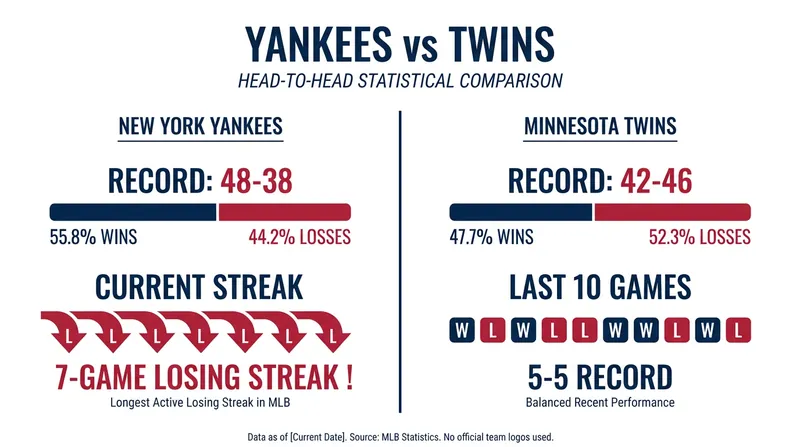 YANKEES vs TWINS
HEAD-TO-HEAD STATISTICAL COMPARISON

NEW YORK YANKEES

RECORD: 48-38

55.8% WINS

44.2% LOSSES

CURRENT STREAK

L L L L L L L

7-GAME LOSING STREAK !

Longest Active Losing Streak in MLB

MINNESOTA TWINS

RECORD: 42-46

47.7% WINS

52.3% LOSSES

LAST 10 GAMES

W L W L L W W L W L

5-5 RECORD

Balanced Recent Performance

Data as of [Current Date]. Source: MLB Statistics. No official team logos used.