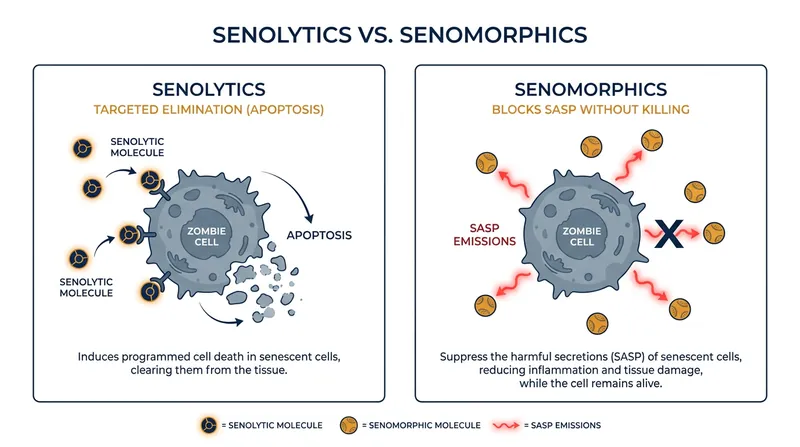 SENOLYTICS VS. SENOMORPHICS

SENOLYTICS
TARGETED ELIMINATION (APOPTOSIS)

SENOLYTIC MOLECULE

ZOMBIE CELL

APOPTOSIS

SENOLYTIC MOLECULE

Induces programmed cell death in senescent cells, clearing them from the tissue.

SENOMORPHICS
BLOCKS SASP WITHOUT KILLING

SASP EMISSIONS

ZOMBIE CELL

X

Suppress the harmful secretions (SASP) of senescent cells, reducing inflammation and tissue damage, while the cell remains alive.

= SENOLYTIC MOLECULE = SENOMORPHIC MOLECULE = SASP EMISSIONS