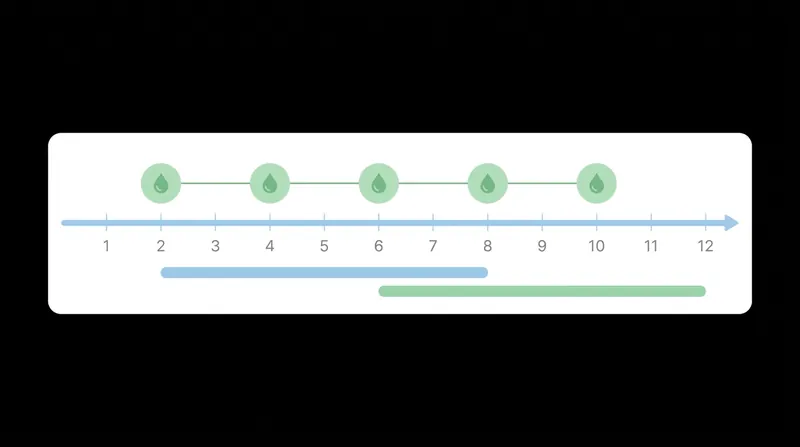 1 2 3 4 5 6 7 8 9 10 11 12