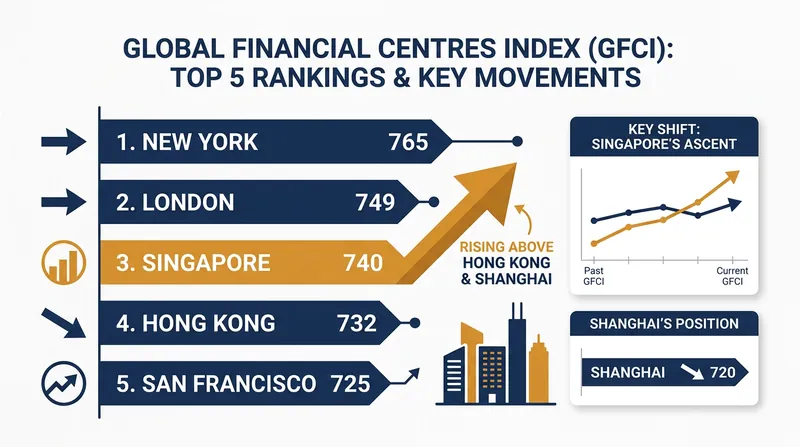 GLOBAL FINANCIAL CENTRES INDEX (GFCI): TOP 5 RANKINGS & KEY MOVEMENTS

1. NEW YORK 765

2. LONDON 749

3. SINGAPORE 740

4. HONG KONG 732

5. SAN FRANCISCO 725

RISING ABOVE HONG KONG & SHANGHAI

KEY SHIFT: SINGAPORE'S ASCENT

Past GFCI

Current GFCI

SHANGHAI'S POSITION

SHANGHAI 720