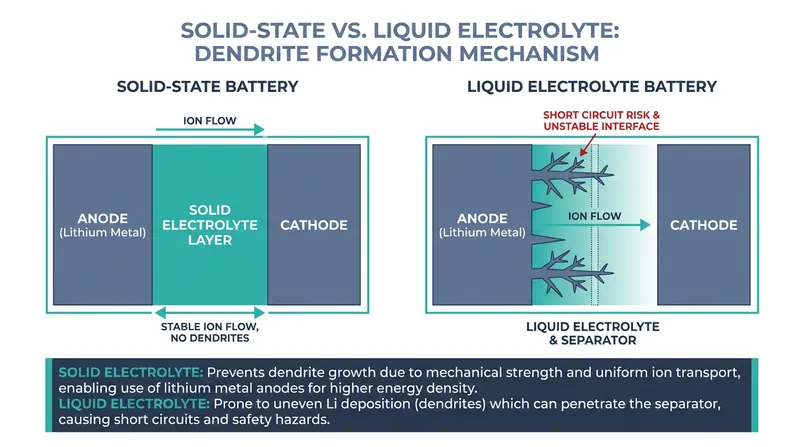 SOLID-STATE VS. LIQUID ELECTROLYTE: DENDRITE FORMATION MECHANISM

SOLID-STATE BATTERY

ION FLOW

ANODE (Lithium Metal)

SOLID ELECTROLYTE LAYER

CATHODE

STABLE ION FLOW, NO DENDRITES

LIQUID ELECTROLYTE BATTERY

SHORT CIRCUIT RISK & UNSTABLE INTERFACE

ANODE (Lithium Metal)

ION FLOW

CATHODE

LIQUID ELECTROLYTE & SEPARATOR

SOLID ELECTROLYTE: Prevents dendrite growth due to mechanical strength and uniform ion transport, enabling use of lithium metal anodes for higher energy density.
LIQUID ELECTROLYTE: Prone to uneven Li deposition (dendrites) which can penetrate the separator, causing short circuits and safety hazards.