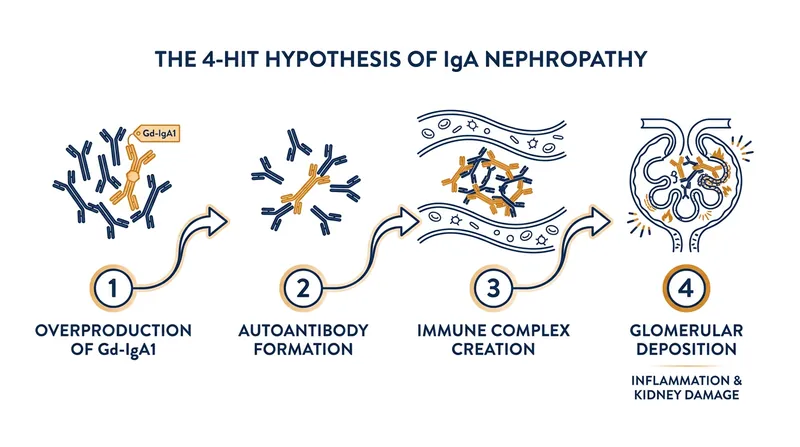 THE 4-HIT HYPOTHESIS OF IgA NEPHROPATHY

Gd-IgA1

1

OVERPRODUCTION OF Gd-IgA1

2

AUTOANTIBODY FORMATION

3

IMMUNE COMPLEX CREATION

4

GLOMERULAR DEPOSITION

INFLAMMATION & KIDNEY DAMAGE