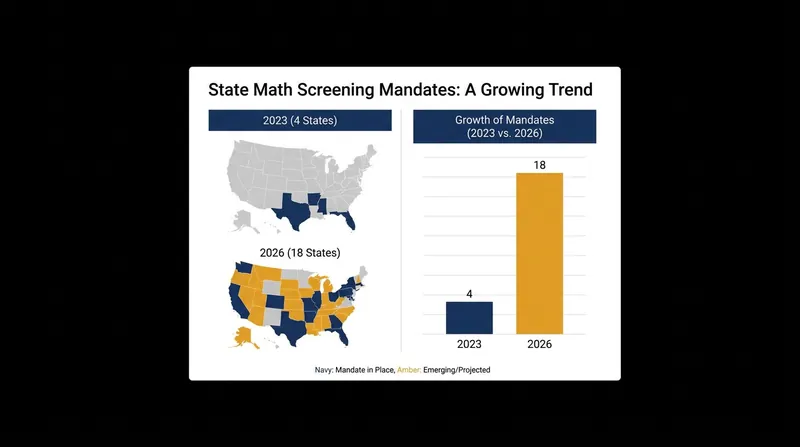 State Math Screening Mandates: A Growing Trend

2023 (4 States)

2026 (18 States)

Growth of Mandates
(2023 vs. 2026)

18

4

2023

2026

Navy: Mandate in Place, Amber: Emerging/Projected