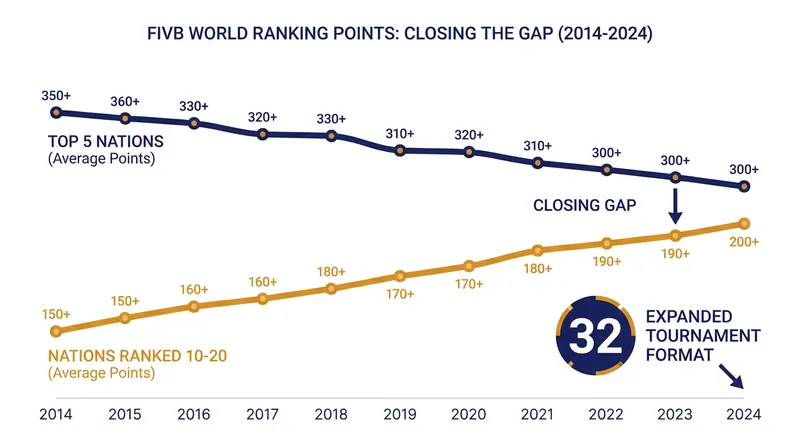 FIVB WORLD RANKING POINTS: CLOSING THE GAP (2014-2024)

350+
360+
330+
320+
330+
310+
320+
310+
300+
300+
300+

TOP 5 NATIONS
(Average Points)

CLOSING GAP

150+
150+
160+
160+
180+
170+
170+
180+
190+
190+
200+

NATIONS RANKED 10-20
(Average Points)

32

EXPANDED TOURNAMENT FORMAT

2014
2015
2016
2017
2018
2019
2020
2021
2022
2023
2024