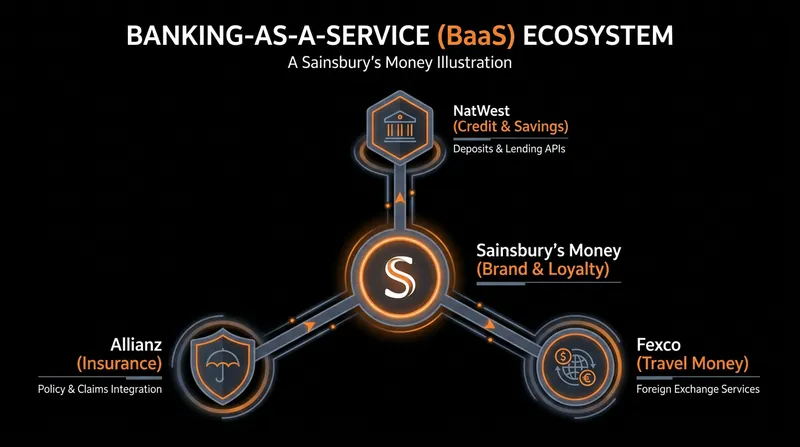 BANKING-AS-A-SERVICE (BaaS) ECOSYSTEM
A Sainsbury's Money Illustration

NatWest
(Credit & Savings)
Deposits & Lending APIs

S

Sainsbury's Money
(Brand & Loyalty)

Allianz
(Insurance)
Policy & Claims Integration

$ €

Fexco
(Travel Money)
Foreign Exchange Services