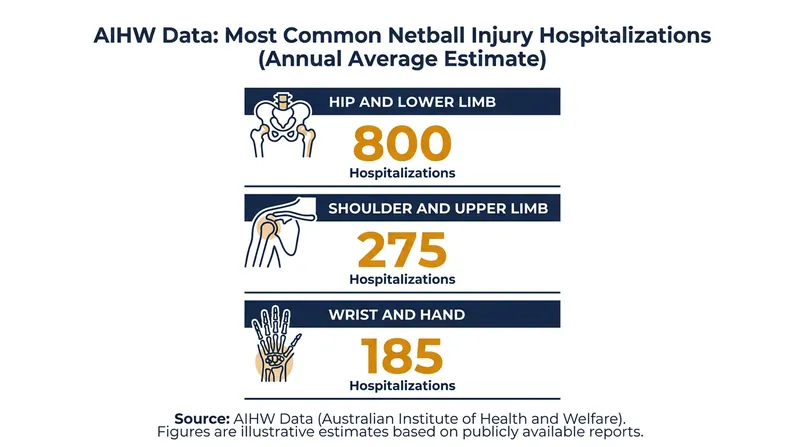 AIHW Data: Most Common Netball Injury Hospitalizations (Annual Average Estimate)

HIP AND LOWER LIMB

800

Hospitalizations

SHOULDER AND UPPER LIMB

275

Hospitalizations

WRIST AND HAND

185

Hospitalizations

Source: AIHW Data (Australian Institute of Health and Welfare). Figures are illustrative estimates based on publicly available reports.