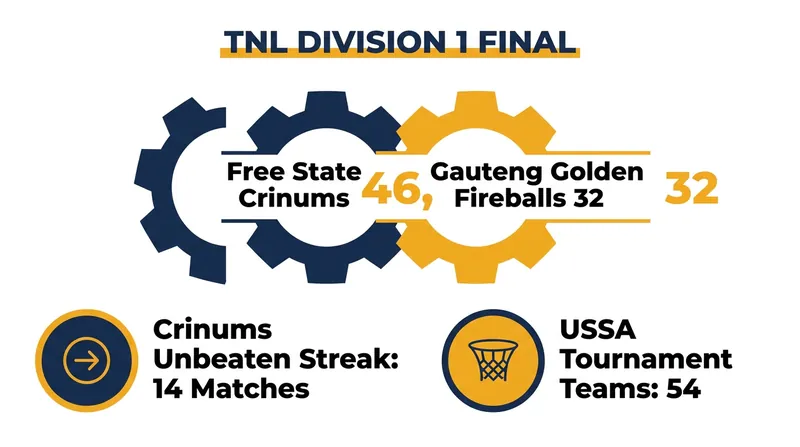 TNL DIVISION 1 FINAL

Free State Crinums 46, Gauteng Golden Fireballs 32 32

Crinums Unbeaten Streak: 14 Matches

USSA Tournament Teams: 54