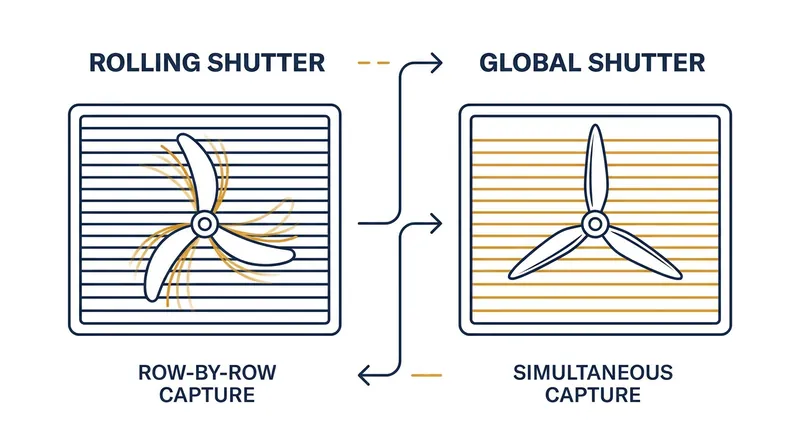 ROLLING SHUTTER

GLOBAL SHUTTER

ROW-BY-ROW CAPTURE

SIMULTANEOUS CAPTURE