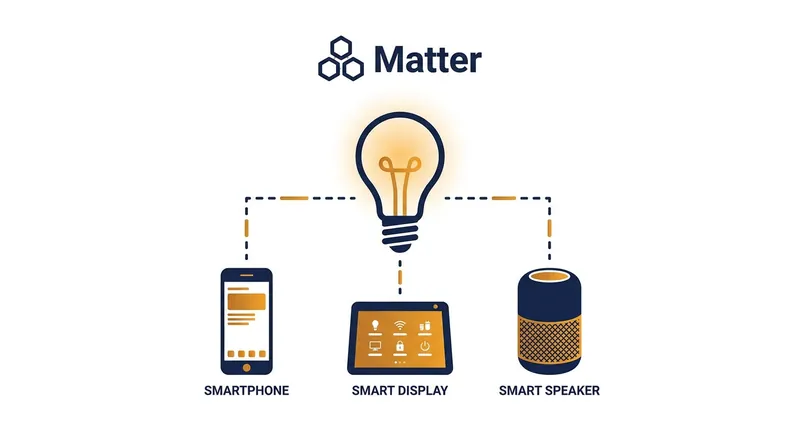 Matter

SMARTPHONE

SMART DISPLAY

SMART SPEAKER