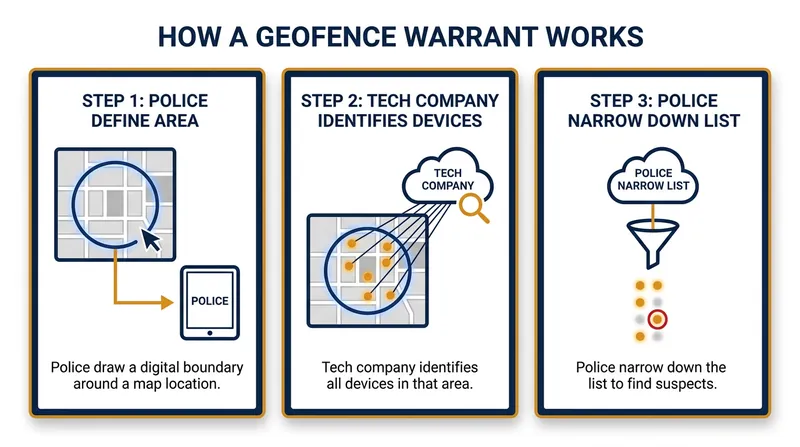 HOW A GEOFENCE WARRANT WORKS

STEP 1: POLICE DEFINE AREA

POLICE

Police draw a digital boundary around a map location.

STEP 2: TECH COMPANY IDENTIFIES DEVICES

TECH COMPANY

Tech company identifies all devices in that area.

STEP 3: POLICE NARROW DOWN LIST

POLICE NARROW LIST

Police narrow down the list to find suspects.