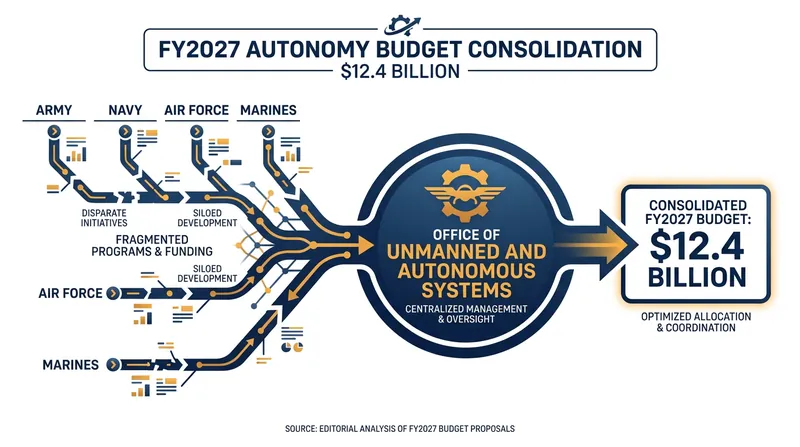 FY2027 AUTONOMY BUDGET CONSOLIDATION
$12.4 BILLION

ARMY
NAVY
AIR FORCE
MARINES

DISPARATE INITIATIVES
SILOED DEVELOPMENT
FRAGMENTED PROGRAMS & FUNDING
SILOED DEVELOPMENT

AIR FORCE
MARINES

OFFICE OF
UNMANNED AND AUTONOMOUS SYSTEMS
CENTRALIZED MANAGEMENT & OVERSIGHT

CONSOLIDATED FY2027 BUDGET:
$12.4 BILLION

OPTIMIZED ALLOCATION & COORDINATION

SOURCE: EDITORIAL ANALYSIS OF FY2027 BUDGET PROPOSALS