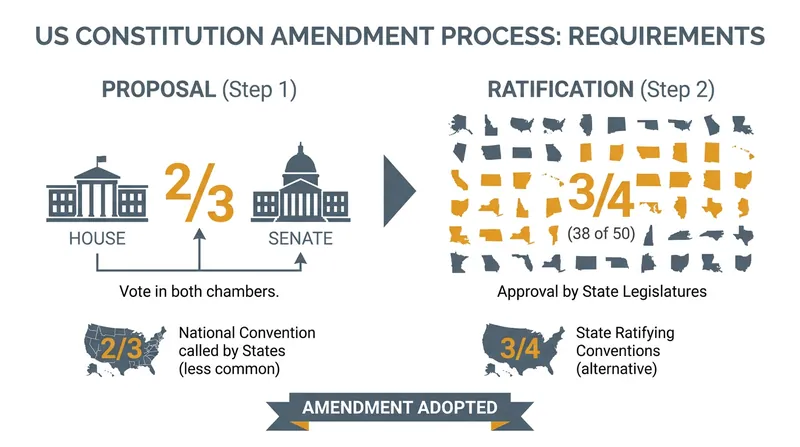 US CONSTITUTION AMENDMENT PROCESS: REQUIREMENTS

PROPOSAL (Step 1)

HOUSE

2/3

SENATE

Vote in both chambers.

2/3

National Convention called by States (less common)

RATIFICATION (Step 2)

3/4

(38 of 50)

Approval by State Legislatures

3/4

State Ratifying Conventions (alternative)

AMENDMENT ADOPTED