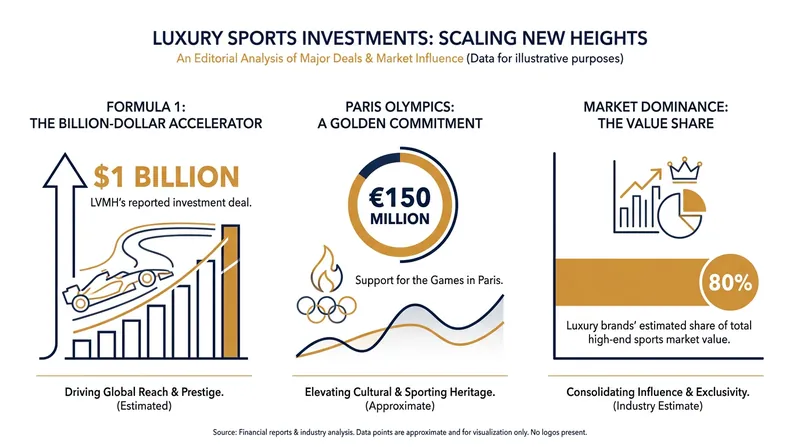 LUXURY SPORTS INVESTMENTS: SCALING NEW HEIGHTS

An Editorial Analysis of Major Deals & Market Influence (Data for illustrative purposes)

FORMULA 1:
THE BILLION-DOLLAR ACCELERATOR

$1 BILLION

LVMH's reported investment deal.

Driving Global Reach & Prestige.
(Estimated)

PARIS OLYMPICS:
A GOLDEN COMMITMENT

€150
MILLION

Support for the Games in Paris.

Elevating Cultural & Sporting Heritage.
(Approximate)

MARKET DOMINANCE:
THE VALUE SHARE

80%

Luxury brands' estimated share of total high-end sports market value.

Consolidating Influence & Exclusivity.
(Industry Estimate)

Source: Financial reports & industry analysis. Data points are approximate and for visualization only. No logos present.