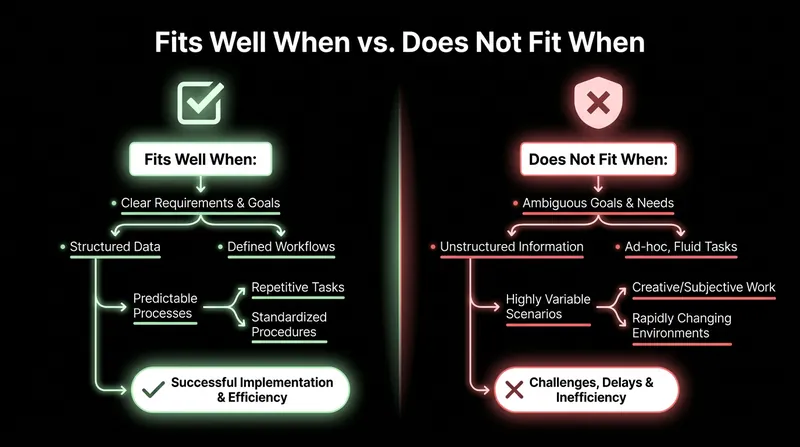 Fits Well When vs. Does Not Fit When

Fits Well When:

Clear Requirements & Goals

Structured Data

Defined Workflows

Predictable Processes

Repetitive Tasks

Standardized Procedures

Successful Implementation & Efficiency

Does Not Fit When:

Ambiguous Goals & Needs

Unstructured Information

Ad-hoc, Fluid Tasks

Highly Variable Scenarios

Creative/Subjective Work

Rapidly Changing Environments

Challenges, Delays & Inefficiency