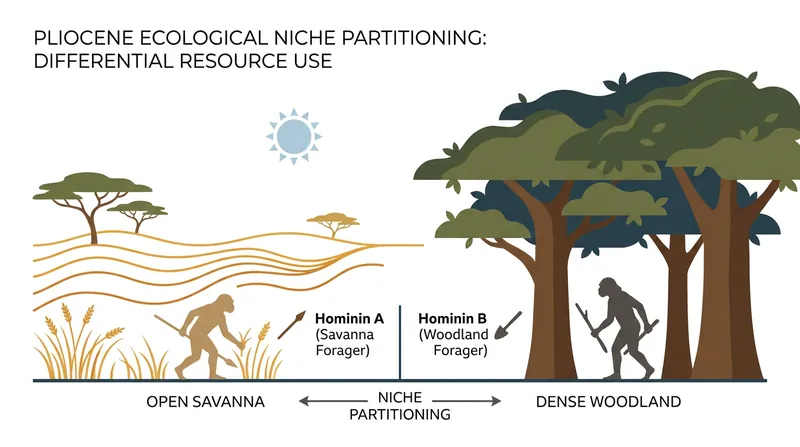 PLIOCENE ECOLOGICAL NICHE PARTITIONING: DIFFERENTIAL RESOURCE USE

Hominin A (Savanna Forager)

Hominin B (Woodland Forager)

OPEN SAVANNA

NICHE PARTITIONING

DENSE WOODLAND