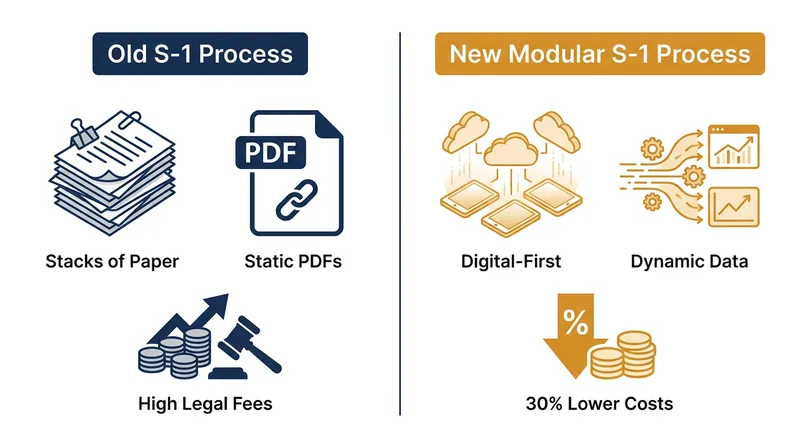 Old S-1 Process

PDF

Stacks of Paper

Static PDFs

High Legal Fees

New Modular S-1 Process

Digital-First

Dynamic Data

%

30% Lower Costs