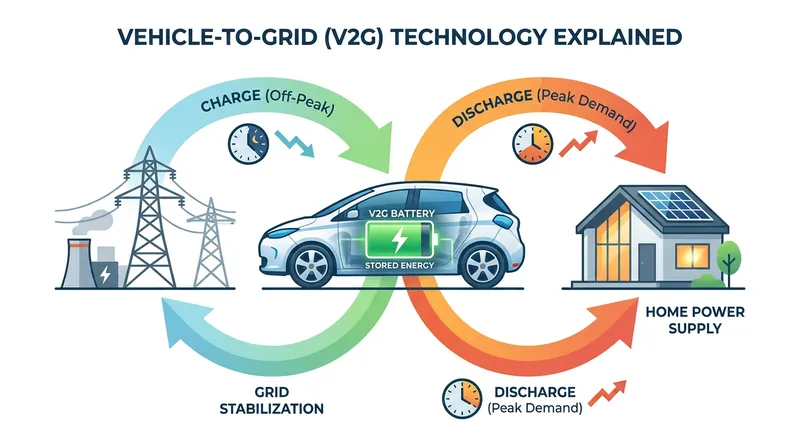 VEHICLE-TO-GRID (V2G) TECHNOLOGY EXPLAINED

CHARGE (Off-Peak)

DISCHARGE (Peak Demand)

V2G BATTERY

STORED ENERGY

HOME POWER SUPPLY

GRID STABILIZATION

DISCHARGE (Peak Demand)