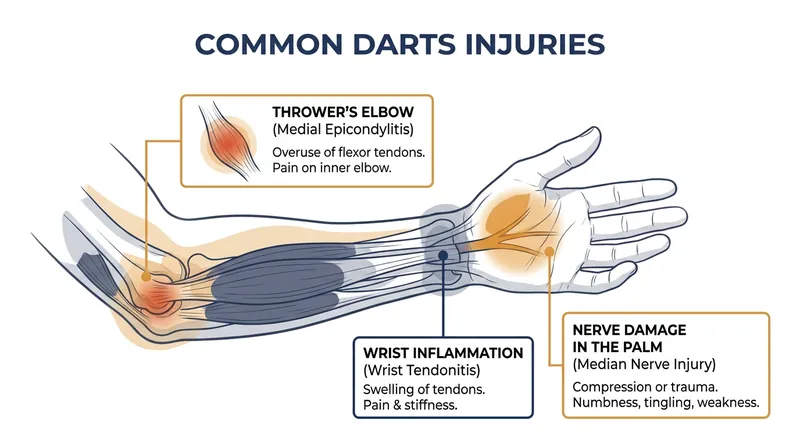 COMMON DARTS INJURIES

THROWER'S ELBOW
(Medial Epicondylitis)
Overuse of flexor tendons. Pain on inner elbow.

WRIST INFLAMMATION
(Wrist Tendonitis)
Swelling of tendons. Pain & stiffness.

NERVE DAMAGE IN THE PALM
(Median Nerve Injury)
Compression or trauma. Numbness, tingling, weakness.