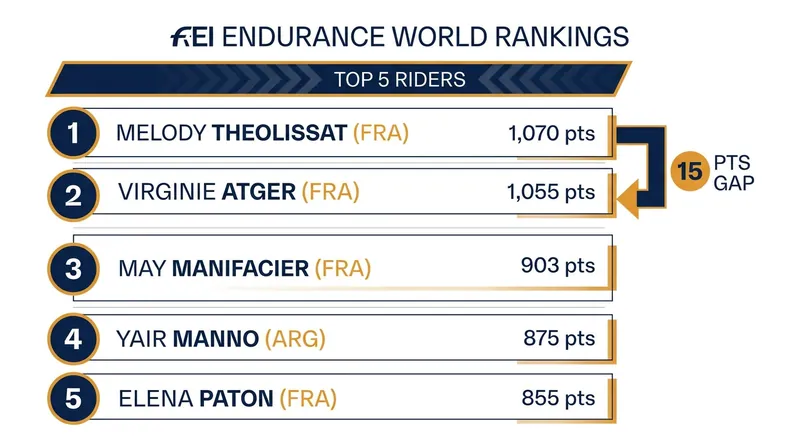 FEI ENDURANCE WORLD RANKINGS

TOP 5 RIDERS

1 MELODY THEOLISSAT (FRA) 1,070 pts

15 PTS GAP

2 VIRGINIE ATGER (FRA) 1,055 pts

3 MAY MANIFACIER (FRA) 903 pts

4 YAIR MANNO (ARG) 875 pts

5 ELENA PATON (FRA) 855 pts