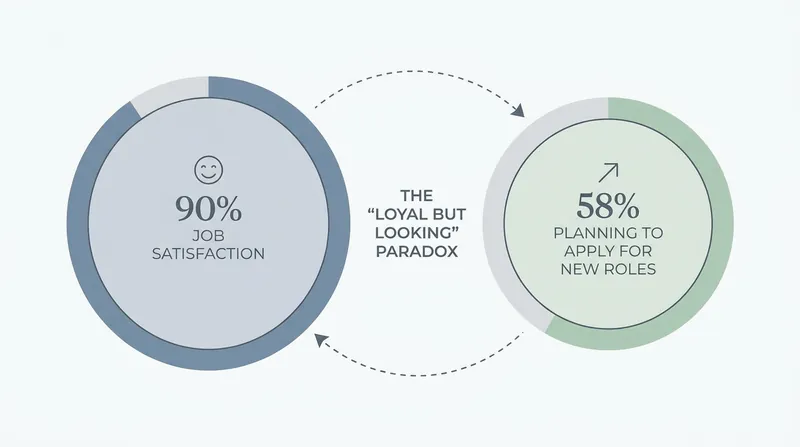 90%
JOB SATISFACTION

THE "LOYAL BUT LOOKING" PARADOX

58%
PLANNING TO APPLY FOR NEW ROLES