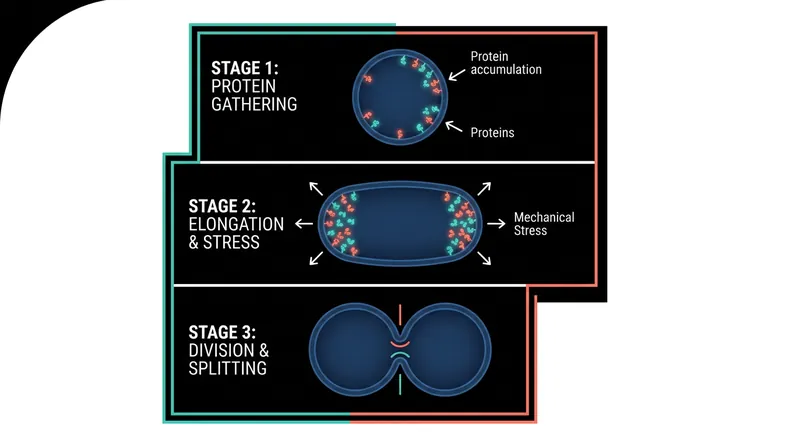 STAGE 1:
PROTEIN
GATHERING

Protein
accumulation

Proteins

STAGE 2:
ELONGATION
& STRESS

Mechanical
Stress

STAGE 3:
DIVISION &
SPLITTING