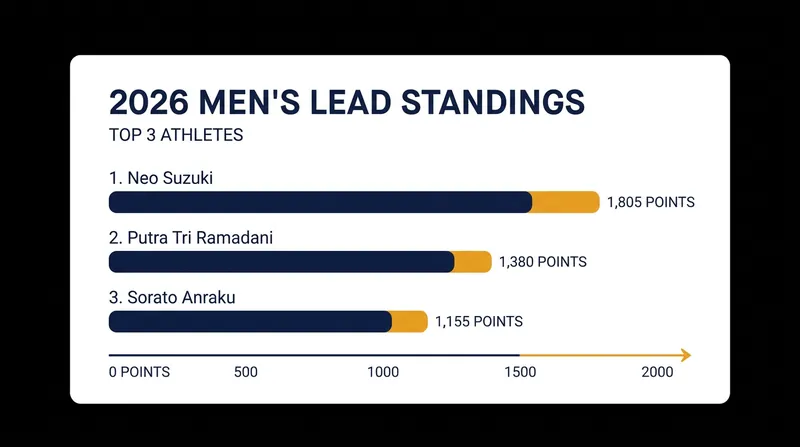 2026 MEN'S LEAD STANDINGS
TOP 3 ATHLETES

1. Neo Suzuki
1,805 POINTS

2. Putra Tri Ramadani
1,380 POINTS

3. Sorato Anraku
1,155 POINTS

0 POINTS 500 1000 1500 2000