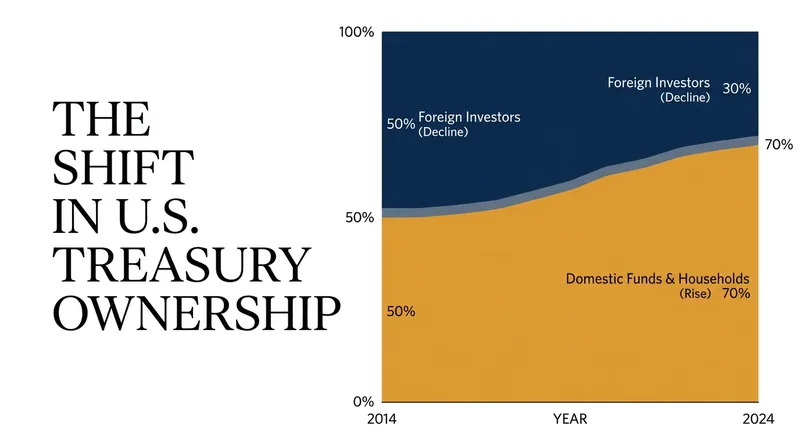 THE SHIFT IN U.S. TREASURY OWNERSHIP

100%

50%

0%

50% Foreign Investors (Decline)

Foreign Investors (Decline) 30%

70%

Domestic Funds & Households (Rise) 70%

50%

2014

YEAR

2024