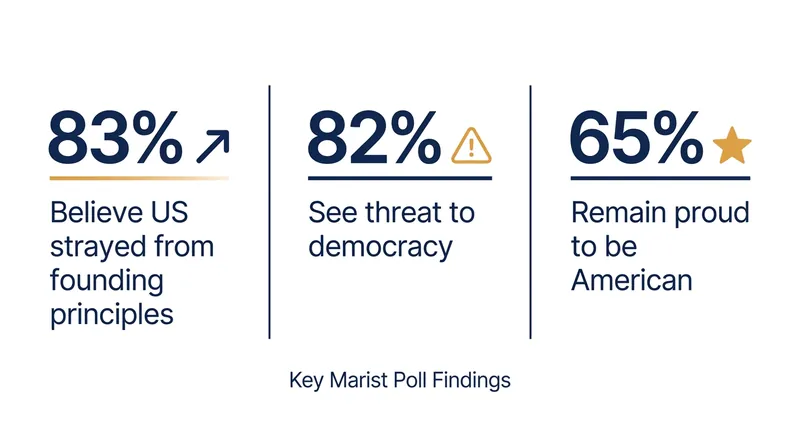 83%

Believe US strayed from founding principles

82%

See threat to democracy

65%

Remain proud to be American

Key Marist Poll Findings