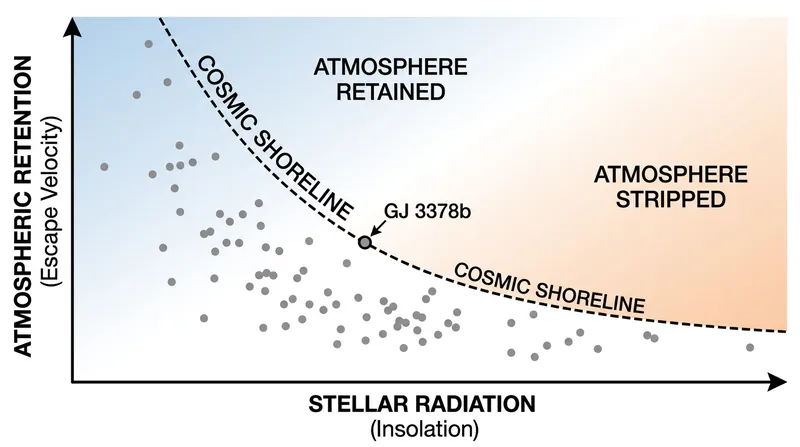 ATMOSPHERIC RETENTION
(Escape Velocity)

ATMOSPHERE RETAINED

COSMIC SHORELINE

ATMOSPHERE STRIPPED

GJ 3378b

COSMIC SHORELINE

STELLAR RADIATION
(Insolation)