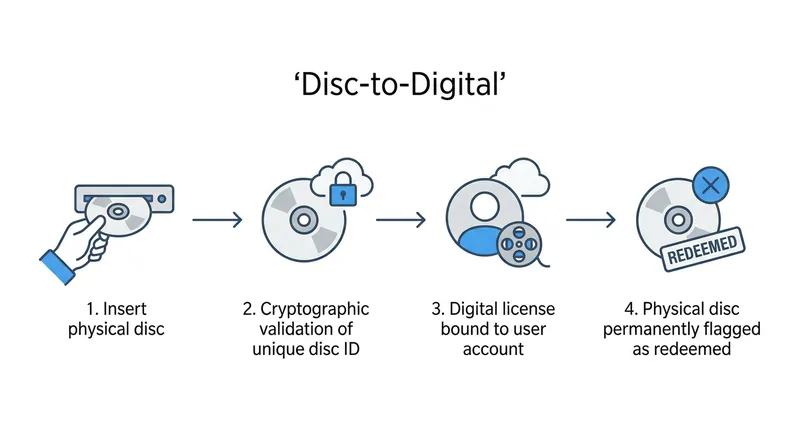 ‘Disc-to-Digital’

1. Insert physical disc

2. Cryptographic validation of unique disc ID

3. Digital license bound to user account

REDEEMED

4. Physical disc permanently flagged as redeemed