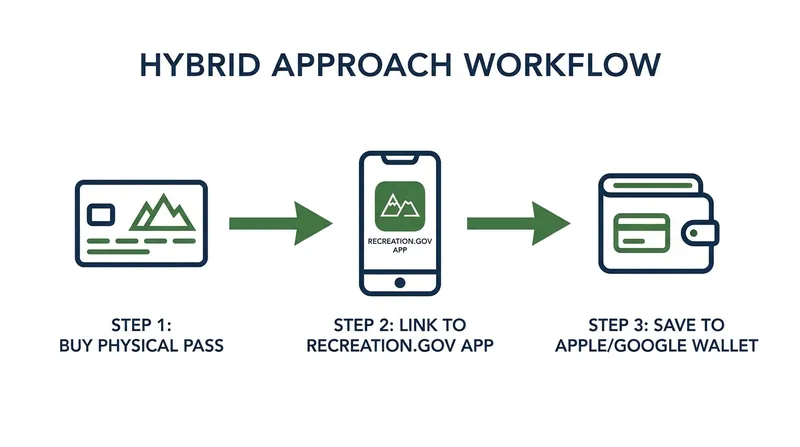 HYBRID APPROACH WORKFLOW

RECREATION.GOV APP

STEP 1: BUY PHYSICAL PASS

STEP 2: LINK TO RECREATION.GOV APP

STEP 3: SAVE TO APPLE/GOOGLE WALLET