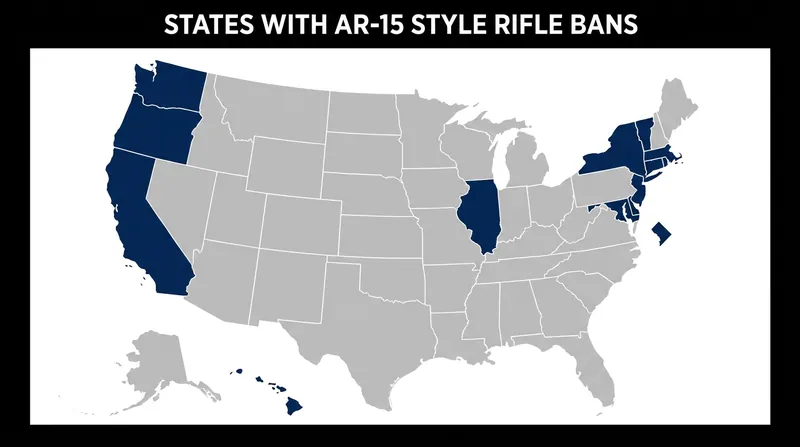 STATES WITH AR-15 STYLE RIFLE BANS