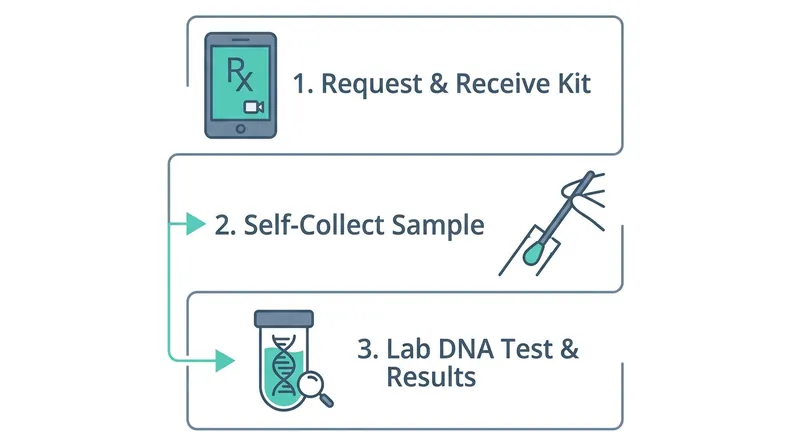 Rx

1. Request & Receive Kit

2. Self-Collect Sample

3. Lab DNA Test & Results