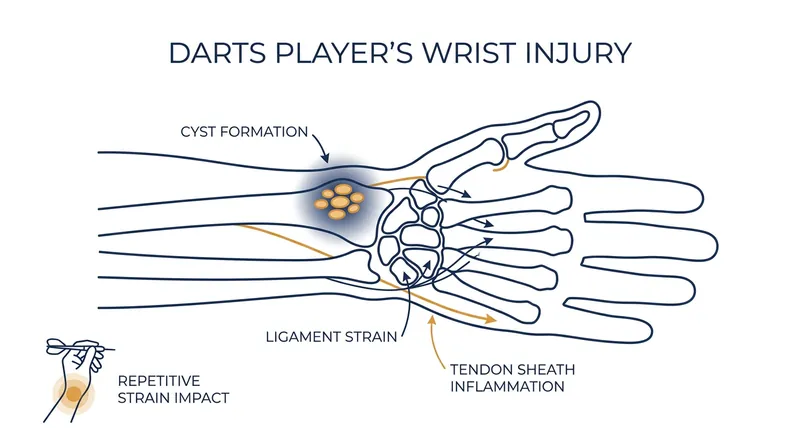 DARTS PLAYER'S WRIST INJURY

CYST FORMATION

LIGAMENT STRAIN

TENDON SHEATH INFLAMMATION

REPETITIVE STRAIN IMPACT