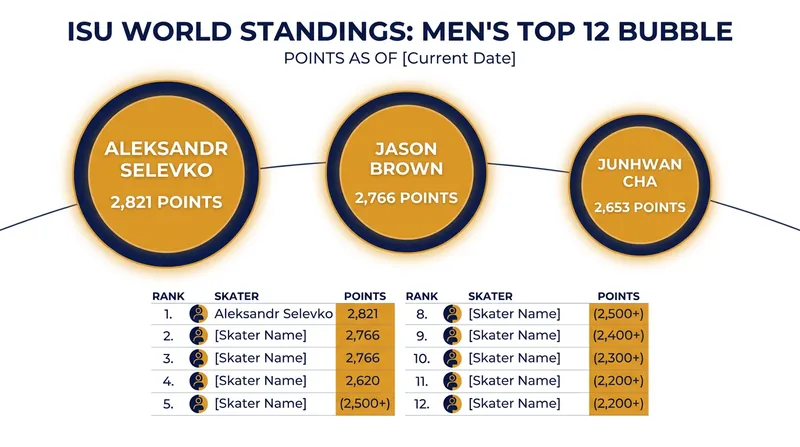 ISU WORLD STANDINGS: MEN'S TOP 12 BUBBLE

POINTS AS OF [Current Date]

ALEKSANDR SELEVKO
2,821 POINTS

JASON BROWN
2,766 POINTS

JUNHWAN CHA
2,653 POINTS

| RANK | SKATER | POINTS |
|---|---|---|
| 1. | Aleksandr Selevko | 2,821 |
| 2. | [Skater Name] | 2,766 |
| 3. | [Skater Name] | 2,766 |
| 4. | [Skater Name] | 2,620 |
| 5. | [Skater Name] | (2,500+) |

| RANK | SKATER | POINTS |
|---|---|---|
| 8. | [Skater Name] | (2,500+) |
| 9. | [Skater Name] | (2,400+) |
| 10. | [Skater Name] | (2,300+) |
| 11. | [Skater Name] | (2,200+) |
| 12. | [Skater Name] | (2,200+) |