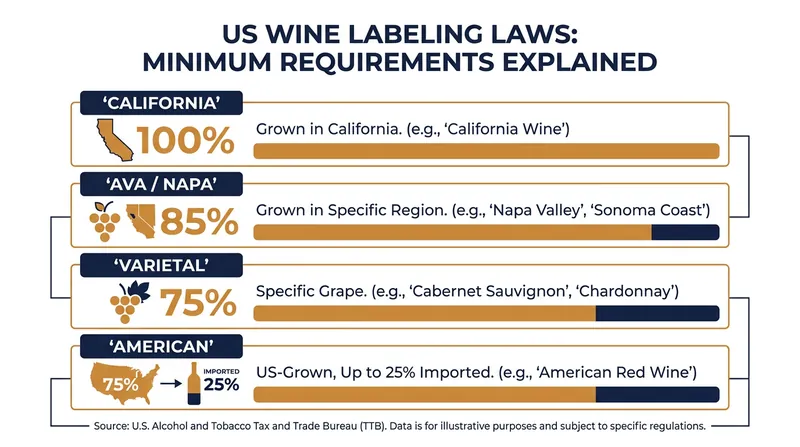 US WINE LABELING LAWS: MINIMUM REQUIREMENTS EXPLAINED

'CALIFORNIA'
100%
Grown in California. (e.g., 'California Wine')

'AVA / NAPA'
85%
Grown in Specific Region. (e.g., 'Napa Valley', 'Sonoma Coast')

'VARIETAL'
75%
Specific Grape. (e.g., 'Cabernet Sauvignon', 'Chardonnay')

'AMERICAN'
75%
IMPORTED
25%
US-Grown, Up to 25% Imported. (e.g., 'American Red Wine')

Source: U.S. Alcohol and Tobacco Tax and Trade Bureau (TTB). Data is for illustrative purposes and subject to specific regulations.