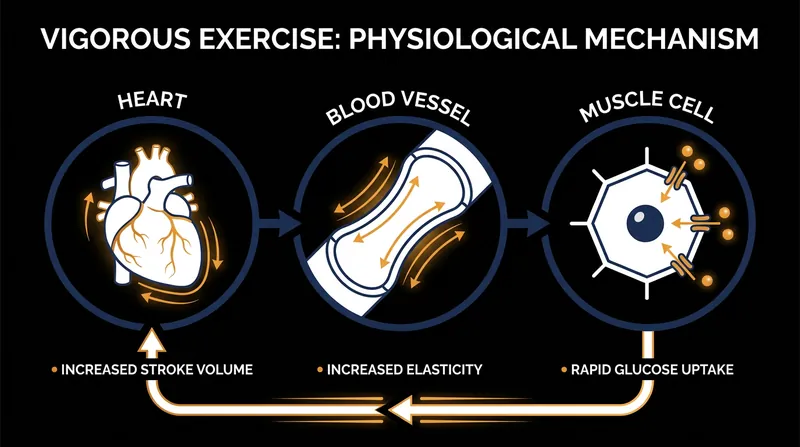 VIGOROUS EXERCISE: PHYSIOLOGICAL MECHANISM

HEART

BLOOD VESSEL

MUSCLE CELL

• INCREASED STROKE VOLUME

• INCREASED ELASTICITY

• RAPID GLUCOSE UPTAKE