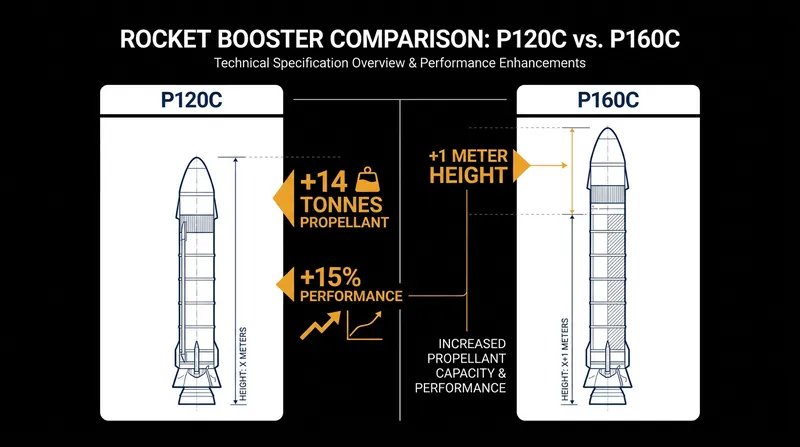 ROCKET BOOSTER COMPARISON: P120C vs. P160C

Technical Specification Overview & Performance Enhancements

P120C

HEIGHT: X METERS

+14 TONNES PROPELLANT

+15% PERFORMANCE

+1 METER HEIGHT

INCREASED PROPELLANT CAPACITY & PERFORMANCE

P160C

HEIGHT: X+1 METERS