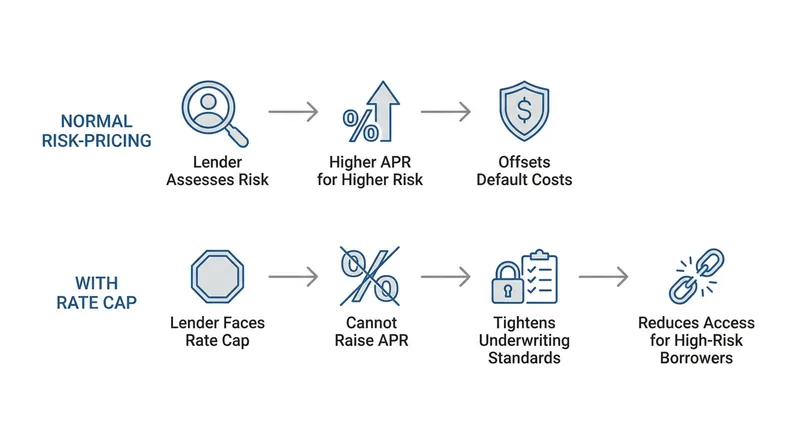 NORMAL RISK-PRICING

%

$

Lender Assesses Risk

Higher APR for Higher Risk

Offsets Default Costs

WITH RATE CAP

%

Lender Faces Rate Cap

Cannot Raise APR

Tightens Underwriting Standards

Reduces Access for High-Risk Borrowers