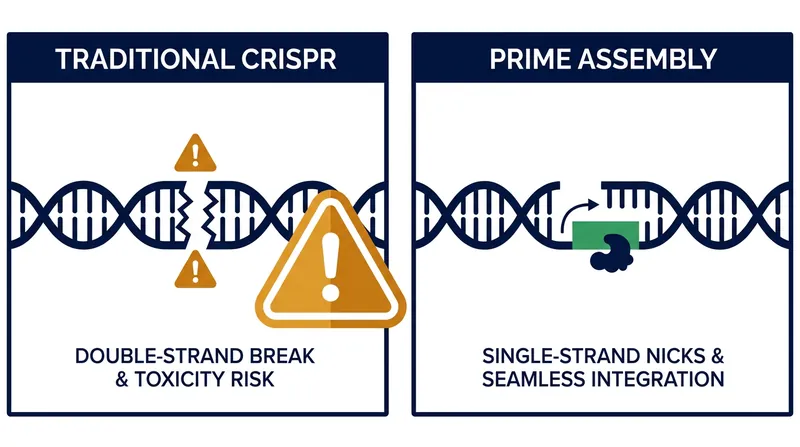 TRADITIONAL CRISPR

DOUBLE-STRAND BREAK
& TOXICITY RISK

PRIME ASSEMBLY

SINGLE-STRAND NICKS &
SEAMLESS INTEGRATION