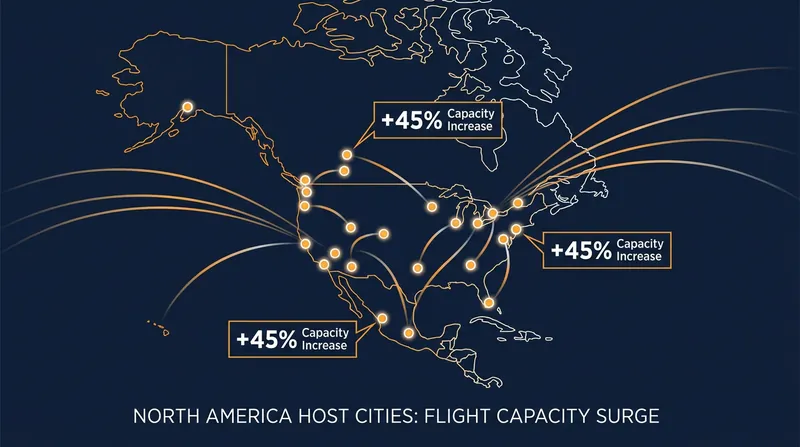 +45% Capacity Increase

+45% Capacity Increase

+45% Capacity Increase

NORTH AMERICA HOST CITIES: FLIGHT CAPACITY SURGE