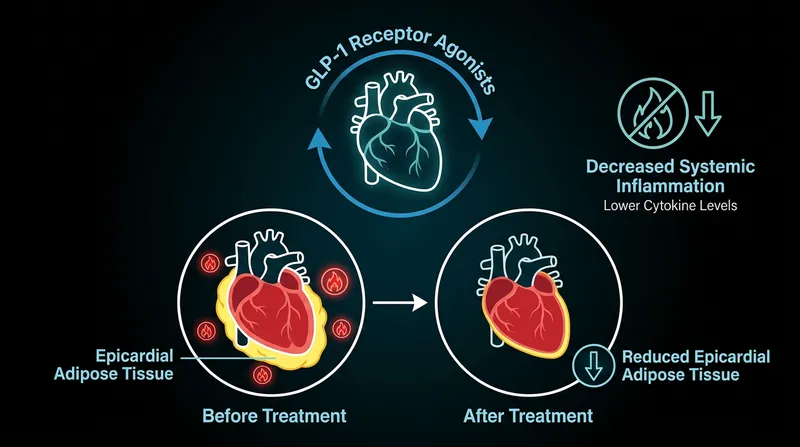 GLP-1 Receptor Agonists

Decreased Systemic Inflammation
Lower Cytokine Levels

Epicardial Adipose Tissue

Before Treatment

After Treatment

Reduced Epicardial Adipose Tissue