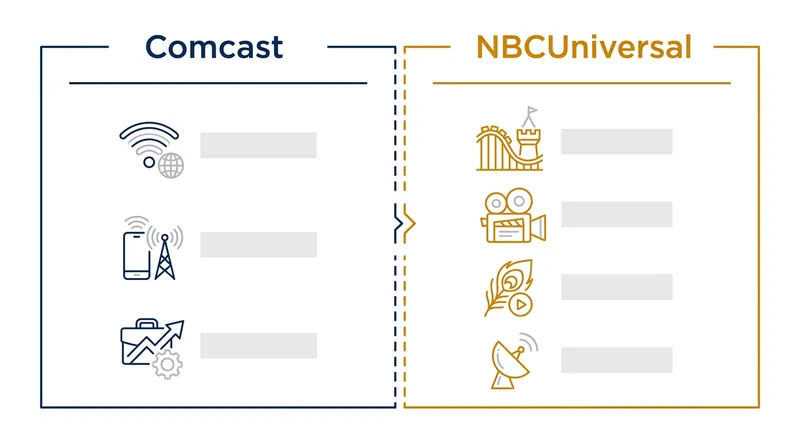 Comcast

NBCUniversal