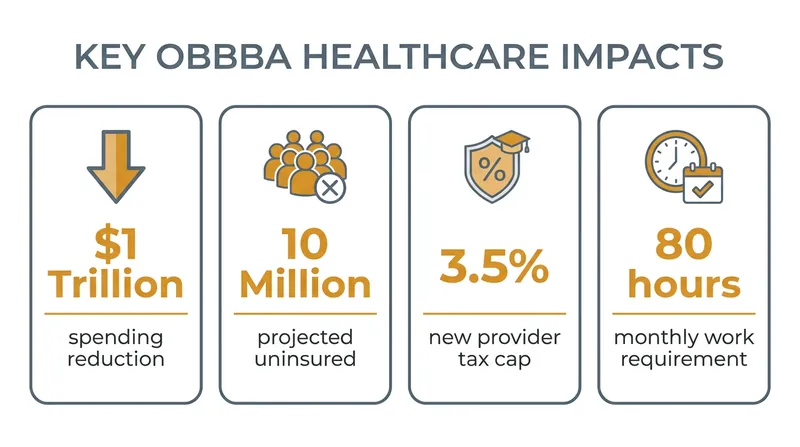 KEY OBBBA HEALTHCARE IMPACTS

$1 Trillion

spending reduction

10 Million

projected uninsured

%

3.5%

new provider tax cap

80 hours

monthly work requirement